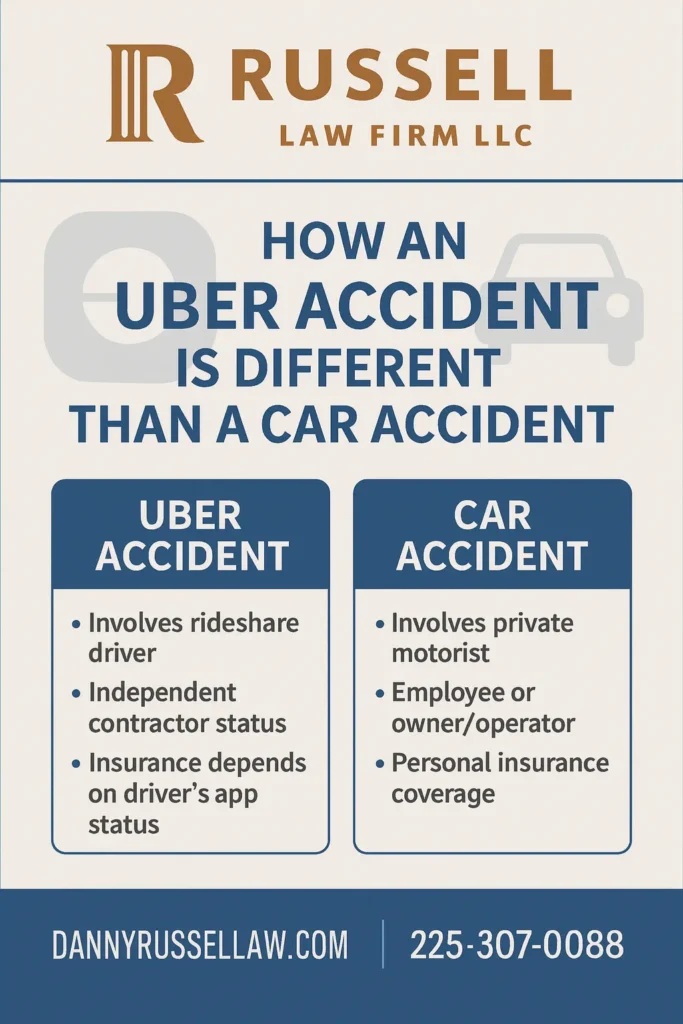 R RUSSELL
LAW FIRM LLC

HOW AN
UBER ACCIDENT
IS DIFFERENT
THAN A CAR ACCIDENT

UBER ACCIDENT
• Involves rideshare driver
• Independent contractor status
• Insurance depends on driver's app status

CAR ACCIDENT
• Involves private motorist
• Employee or owner/operator
• Personal insurance coverage

DANNYRUSSELLAW.COM | 225-307-0088